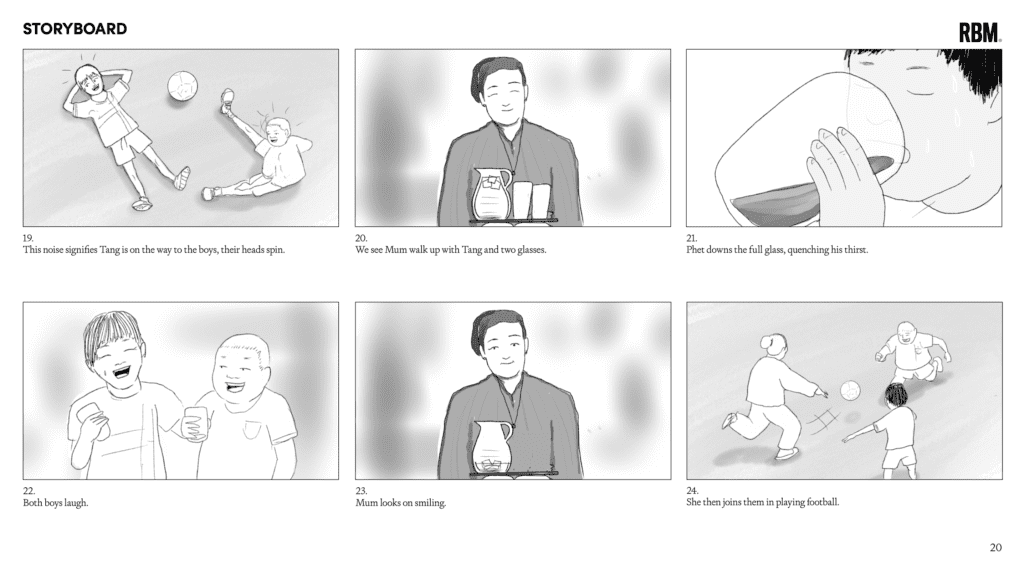 STORYBOARD

RBM.

19.
This noise signifies Tang is on the way to the boys, their heads spin.

20.
We see Mum walk up with Tang and two glasses.

21.
Phet downs the full glass, quenching his thirst.

22.
Both boys laugh.

23.
Mum looks on smiling.

24.
She then joins them in playing football.

20